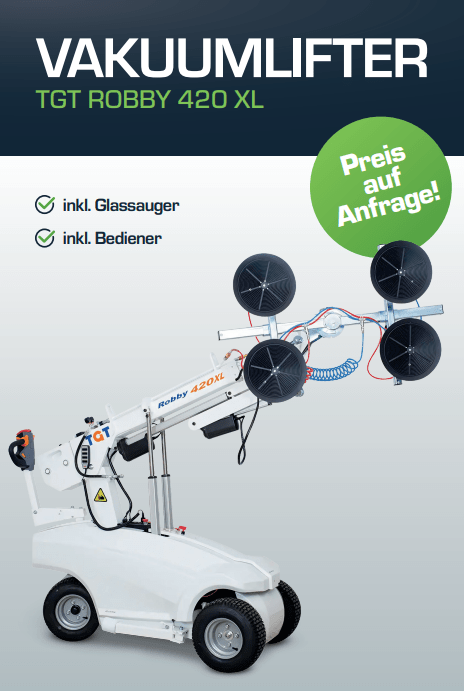 VAKUUMLIFTER
TGT ROBBY 420 XL

Preis auf Anfrage!

inkl. Glassauger

inkl. Bediener

Robby 420XL

TGT